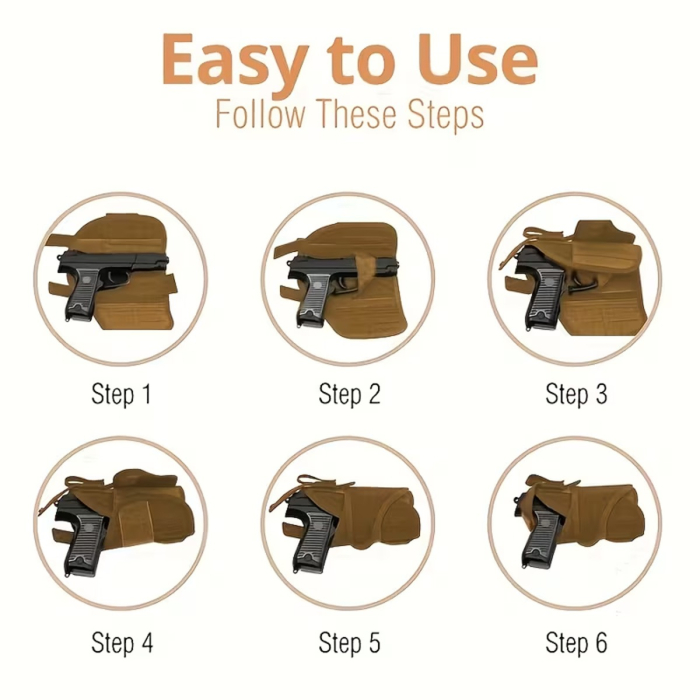 Easy to Use
Follow These Steps

Step 1

Step 2

Step 3

Step 4

Step 5

Step 6