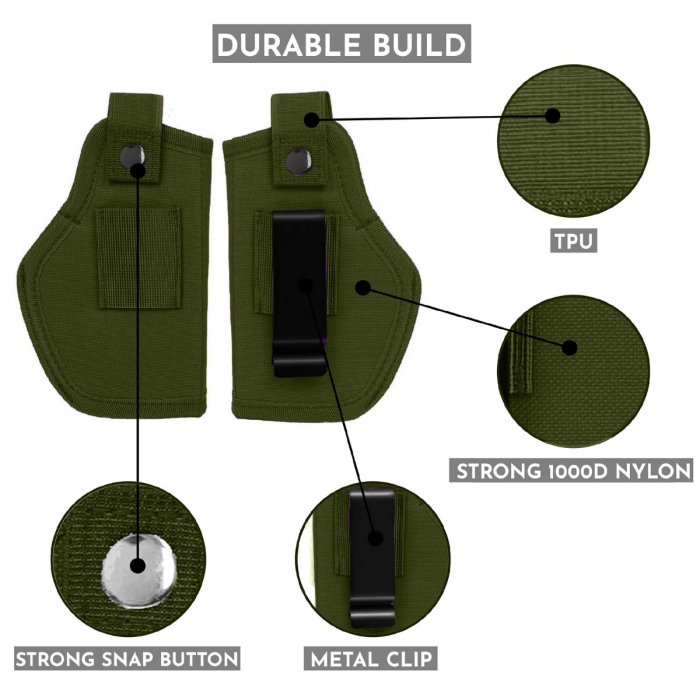 DURABLE BUILD

TPU

STRONG 1000D NYLON

STRONG SNAP BUTTON

METAL CLIP